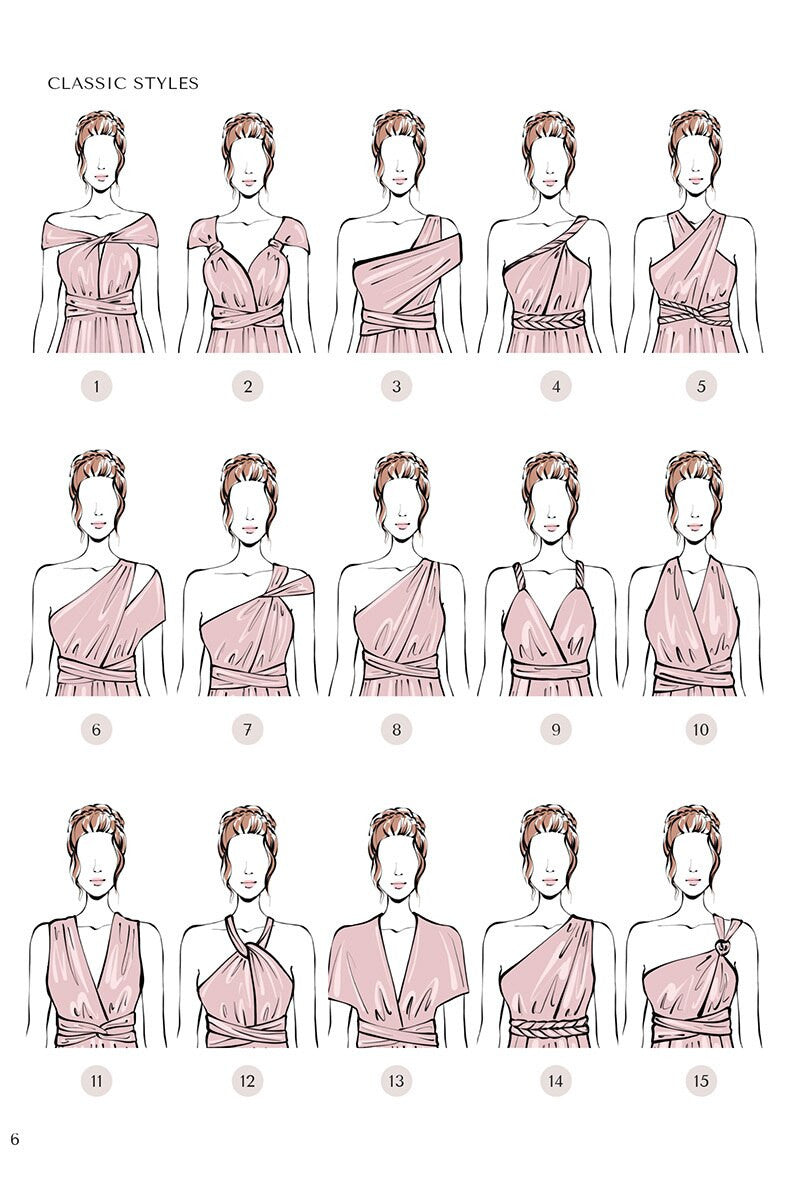 CLASSIC STYLES

1 2 3 4 5

6 7 8 9 10

11 12 13 14 15

6