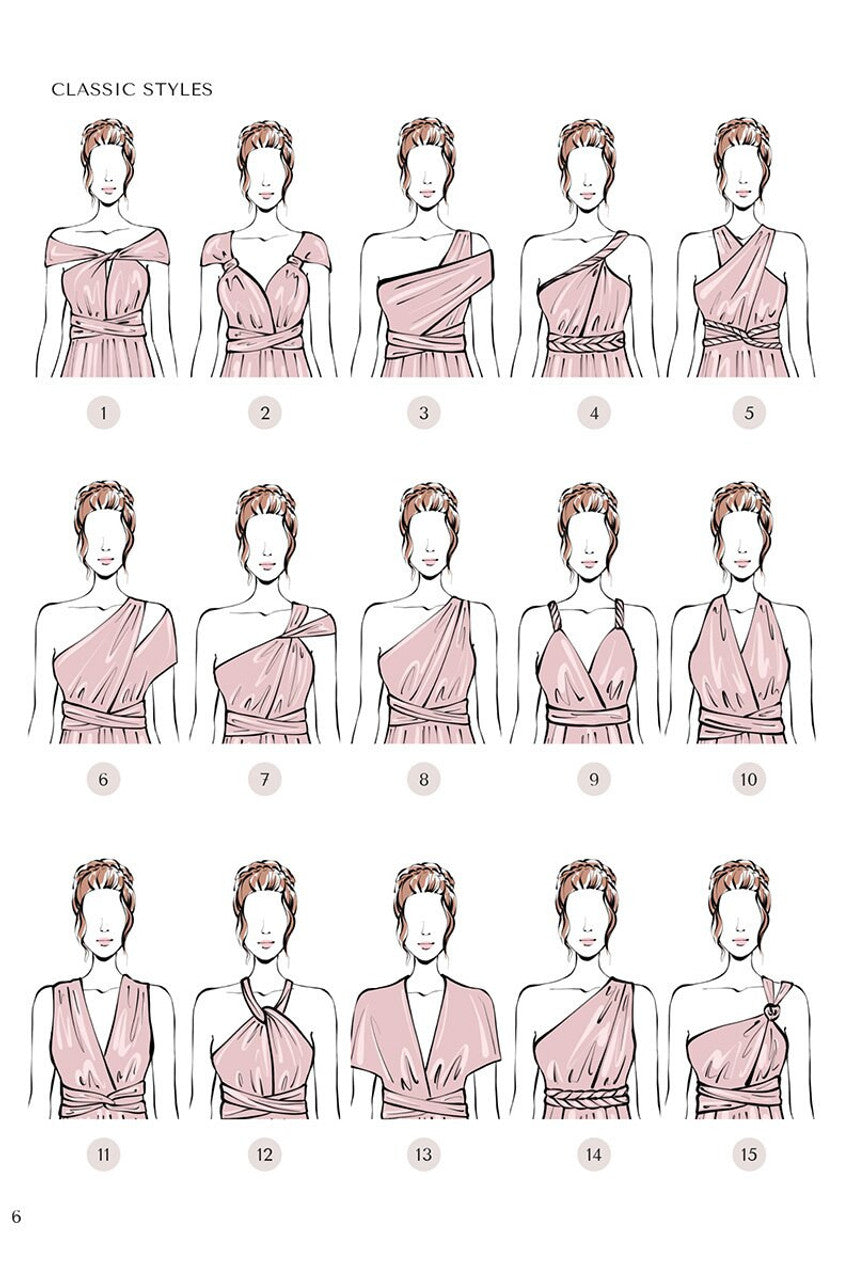 CLASSIC STYLES

1 2 3 4 5

6 7 8 9 10

11 12 13 14 15

6